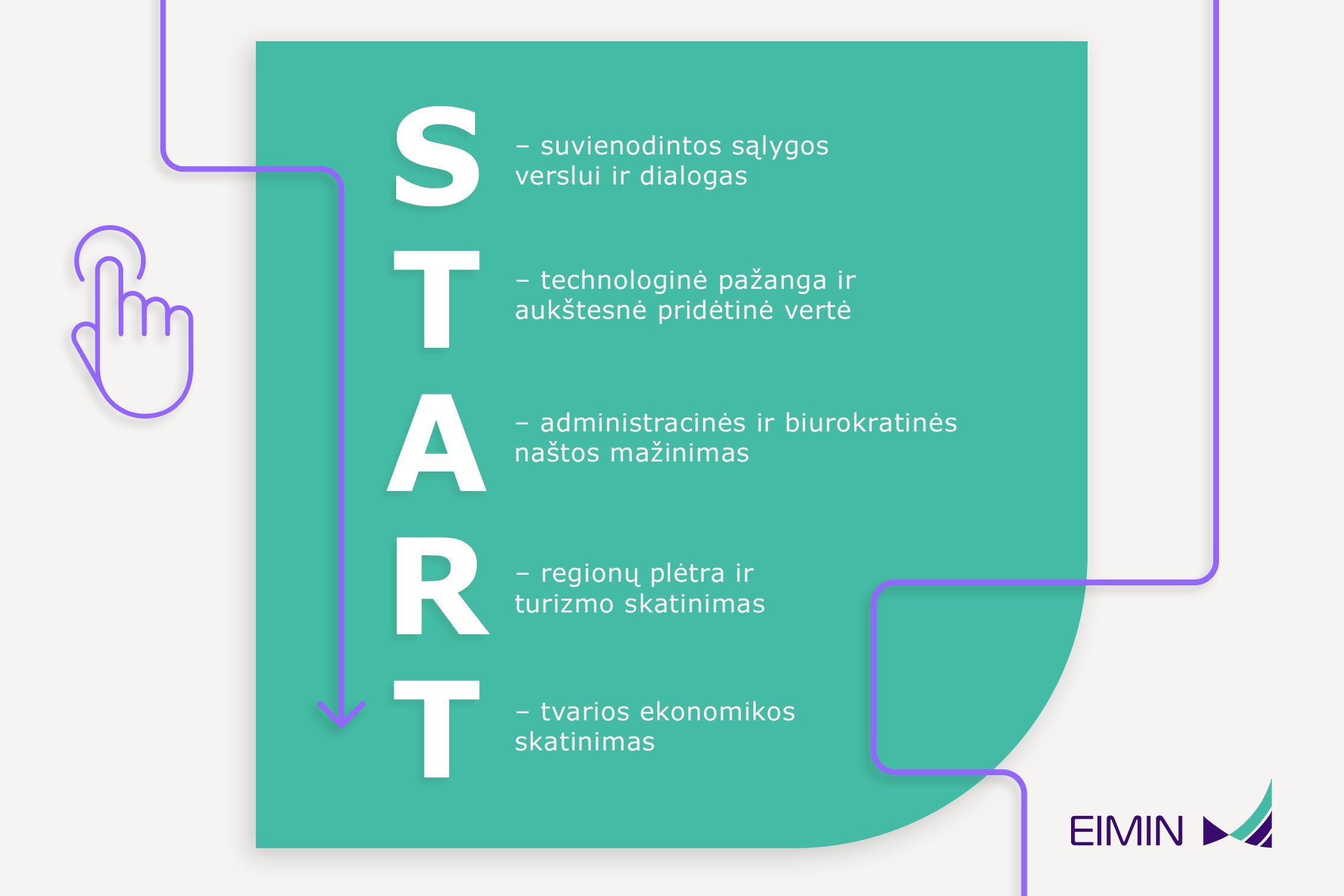 S – suvienodintos sąlygos verslui ir dialogas

T – technologinė pažanga ir aukštesnė pridėtinė vertė

A – administracinės ir biurokratinės naštos mažinimas

R – regionų plėtra ir turizmo skatinimas

T – tvarios ekonomikos skatinimas

EIMIN